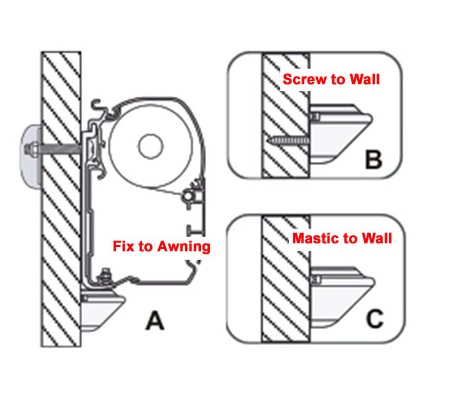 Fix to Awning

A

Screw to Wall

B

Mastic to Wall

C