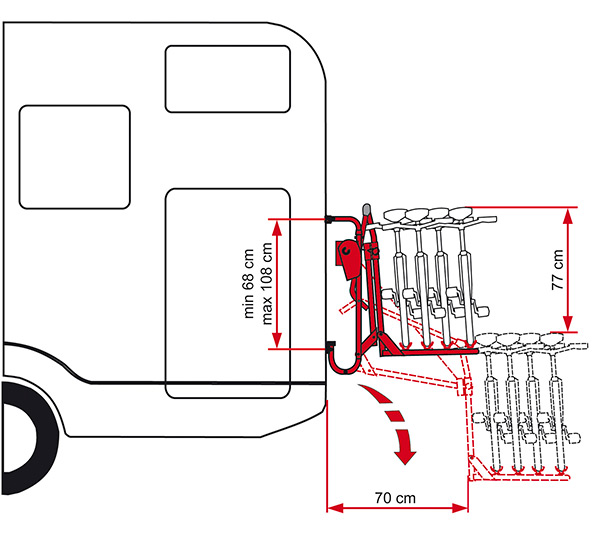 min 68 cm
max 108 cm

77 cm

70 cm